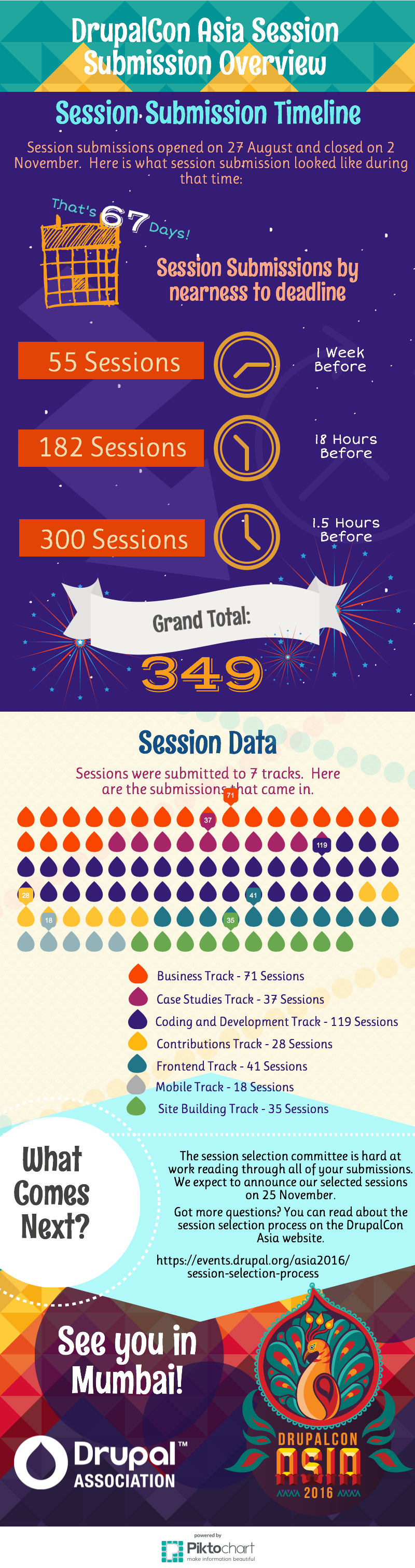 DrupalCon Asia Session Submission Overview

Session Submission Timeline

Session submissions opened on 27 August and closed on 2 November. Here is what session submission looked like during that time:

That's 67 Days!

Session Submissions by nearness to deadline

55 Sessions

1 Week Before

182 Sessions

18 Hours Before

300 Sessions

1.5 Hours Before

Grand Total:

349

Session Data

Sessions were submitted to 7 tracks. Here are the submissions that came in.

71

37

119

28

41

18

35

Business Track - 71 Sessions

Case Studies Track - 37 Sessions

Coding and Development Track - 119 Sessions

Contributions Track - 28 Sessions

Frontend Track - 41 Sessions

Mobile Track - 18 Sessions

Site Building Track - 35 Sessions

What Comes Next?

The session selection committee is hard at work reading through all of your submissions. We expect to announce our selected sessions on 25 November.

Got more questions? You can read about the session selection process on the DrupalCon Asia website.

https://events.drupal.org/asia2016/session-selection-process

See you in Mumbai!

Drupal™ ASSOCIATION

DRUPALCON ASIA 2016

powered by Piktochart make information beautiful